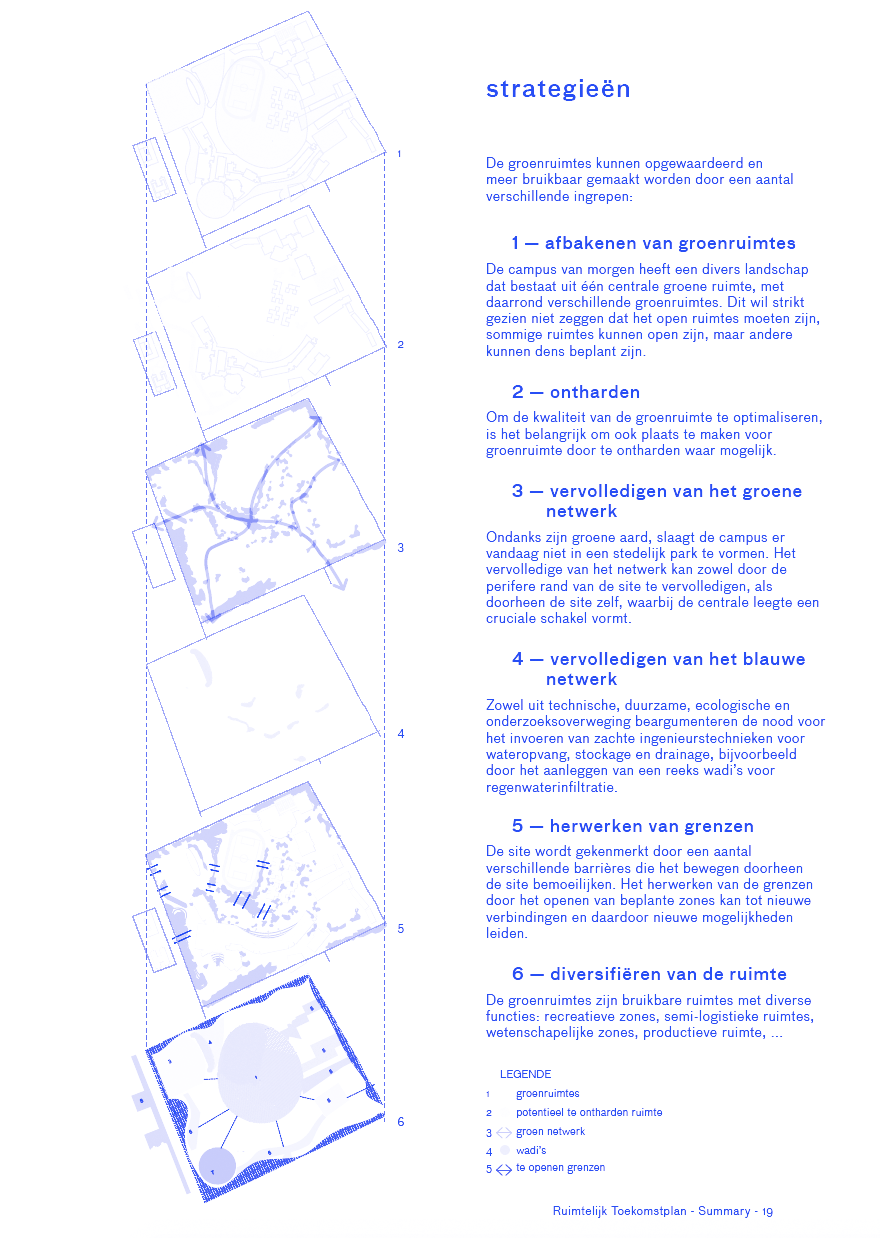 1

2

3

4

5

6

strategieën

De groenruimtes kunnen opgewaardeerd en meer bruikbaar gemaakt worden door een aantal verschillende ingrepen:

1 — afbakenen van groenruimtes

De campus van morgen heeft een divers landschap dat bestaat uit één centrale groene ruimte, met daarrond verschillende groenruimtes. Dit wil strikt gezien niet zeggen dat het open ruimtes moeten zijn, sommige ruimtes kunnen open zijn, maar andere kunnen dens beplant zijn.

2 — ontharden

Om de kwaliteit van de groenruimte te optimaliseren, is het belangrijk om ook plaats te maken voor groenruimte door te ontharden waar mogelijk.

3 — vervolledigen van het groene netwerk

Ondanks zijn groene aard, slaagt de campus er vandaag niet in een stedelijk park te vormen. Het vervolledige van het netwerk kan zowel door de perifere rand van de site te vervolledigen, als doorheen de site zelf, waarbij de centrale leegte een cruciale schakel vormt.

4 — vervolledigen van het blauwe netwerk

Zowel uit technische, duurzame, ecologische en onderzoeksoverweging beargumenteren de nood voor het invoeren van zachte ingenieurstechnieken voor wateropvang, stockage en drainage, bijvoorbeeld door het aanleggen van een reeks wadi's voor regenwaterinfiltratie.

5 — herwerken van grenzen

De site wordt gekenmerkt door een aantal verschillende barrières die het bewegen doorheen de site bemoeilijken. Het herwerken van de grenzen door het openen van beplante zones kan tot nieuwe verbindingen en daardoor nieuwe mogelijkheden leiden.

6 — diversifiëren van de ruimte

De groenruimtes zijn bruikbare ruimtes met diverse functies: recreatieve zones, semi-logistieke ruimtes, wetenschapelijke zones, productieve ruimte, ...

LEGENDE
1 groenruimtes
2 potentieel te ontharden ruimte
3 groen netwerk
4 wadi's
5 te openen grenzen

Ruimtelijk Toekomstplan - Summary - 19