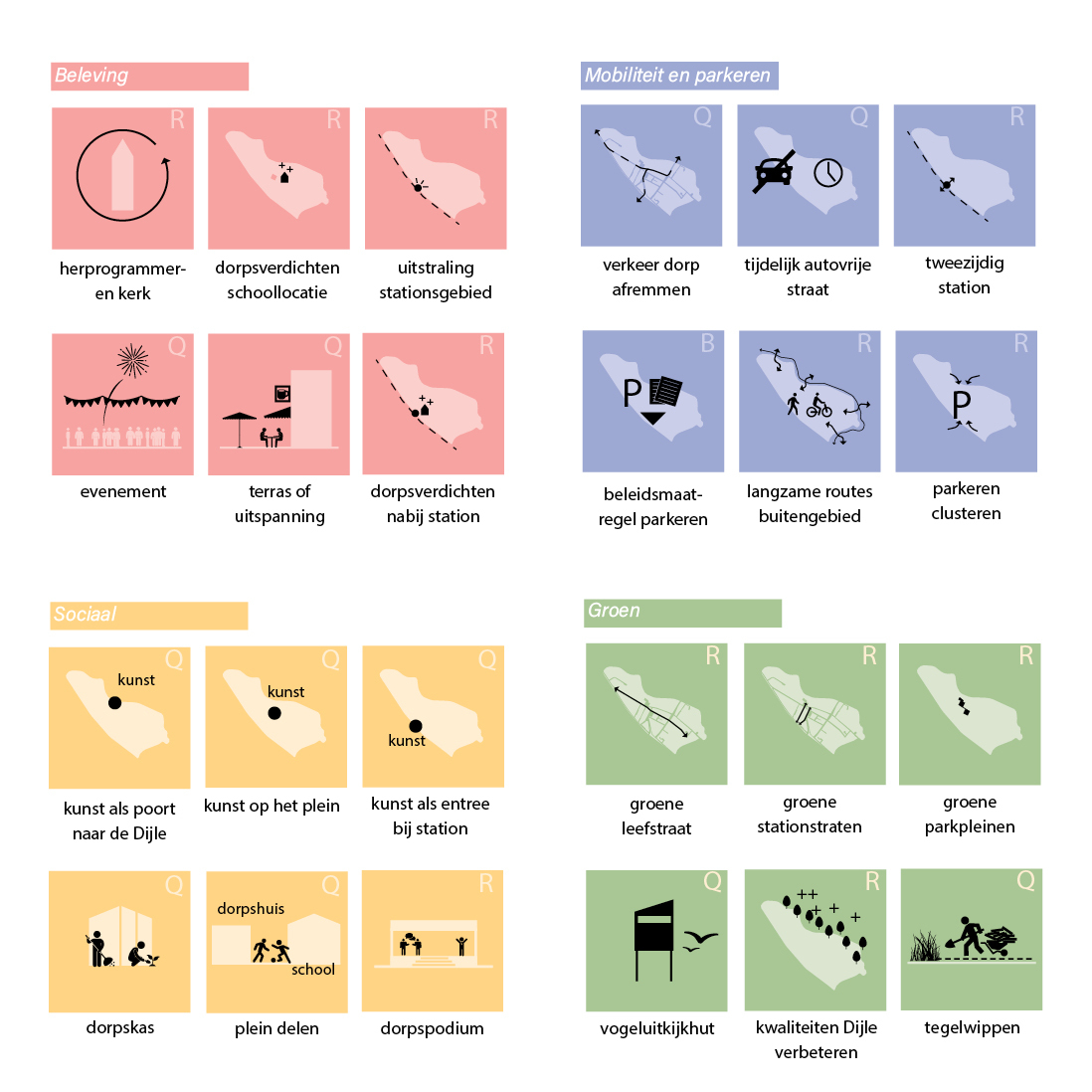 Beleving

R
herprogrammeren kerk

R
dorpsverdichten schoollocatie

R
uitstraling stationsgebied

Q
evenement

Q
terras of uitspanning

R
dorpsverdichten nabij station

Mobiliteit en parkeren

Q
verkeer dorp afremmen

Q
tijdelijk autovrije straat

R
tweezijdig station

B
P
beleidsmaatregel parkeren

R
langzame routes buitengebied

R
P
parkeren clusteren

Sociaal

Q
kunst
kunst als poort naar de Dijle

Q
kunst
kunst op het plein

Q
kunst
kunst als entree bij station

Q
dorpskas

Q
dorpshuis
school
plein delen

R
dorpspodium

Groen

R
groene leefstraat

R
groene stationstraten

R
groene parkpleinen

Q
vogeluitkijkhut

R
kwaliteiten Dijle verbeteren

Q
tegelwippen